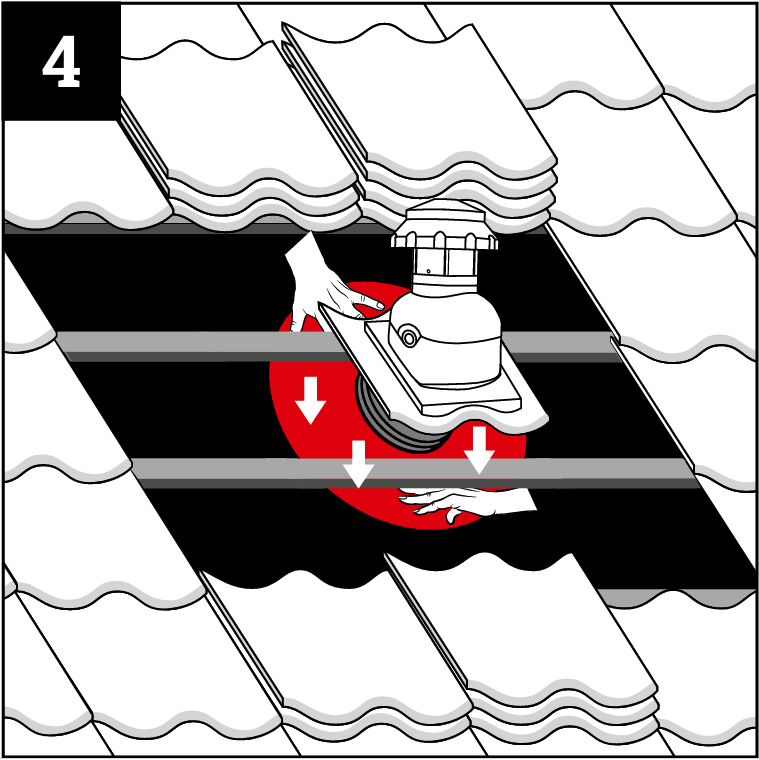 4